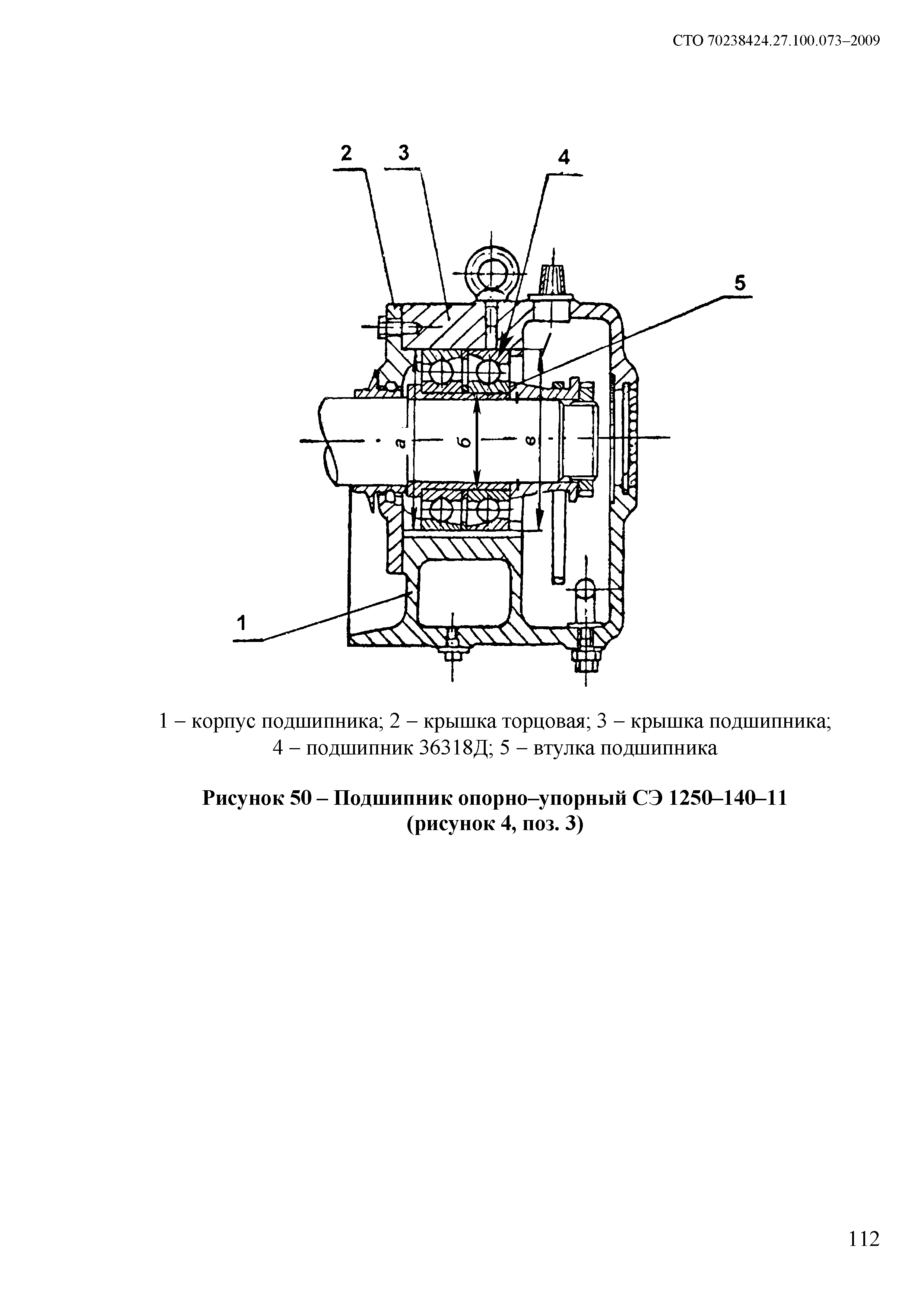 СТО 70238424.27.100.073–2009

2
3
4
5
а
б
в
1

1 – корпус подшипника; 2 – крышка торцовая; 3 – крышка подшипника; 4 – подшипник 36318Д; 5 – втулка подшипника

Рисунок 50 – Подшипник опорно–упорный СЭ 1250–140–11 (рисунок 4, поз. 3)

112