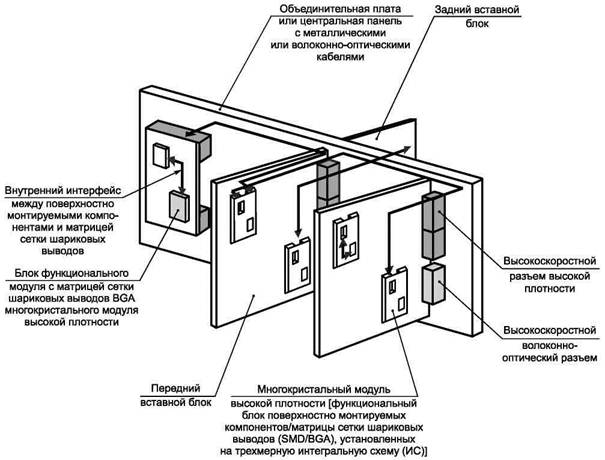 Объединительная плата или центральная панель с металлическими или волоконно-оптическими кабелями

Задний вставной блок

Внутренний интерфейс между поверхностно монтируемыми компонентами и матрицей сетки шариковых выводов

Блок функционального модуля с матрицей сетки шариковых выводов BGA многокристального модуля высокой плотности

Высокоскоростной разъем высокой плотности

Высокоскоростной волоконно-оптический разъем

Передний вставной блок

Многокристальный модуль высокой плотности [функциональный блок поверхностно монтируемых компонентов/матрицы сетки шариковых выводов (SMD/BGA), установленных на трехмерную интегральную схему (ИС)]