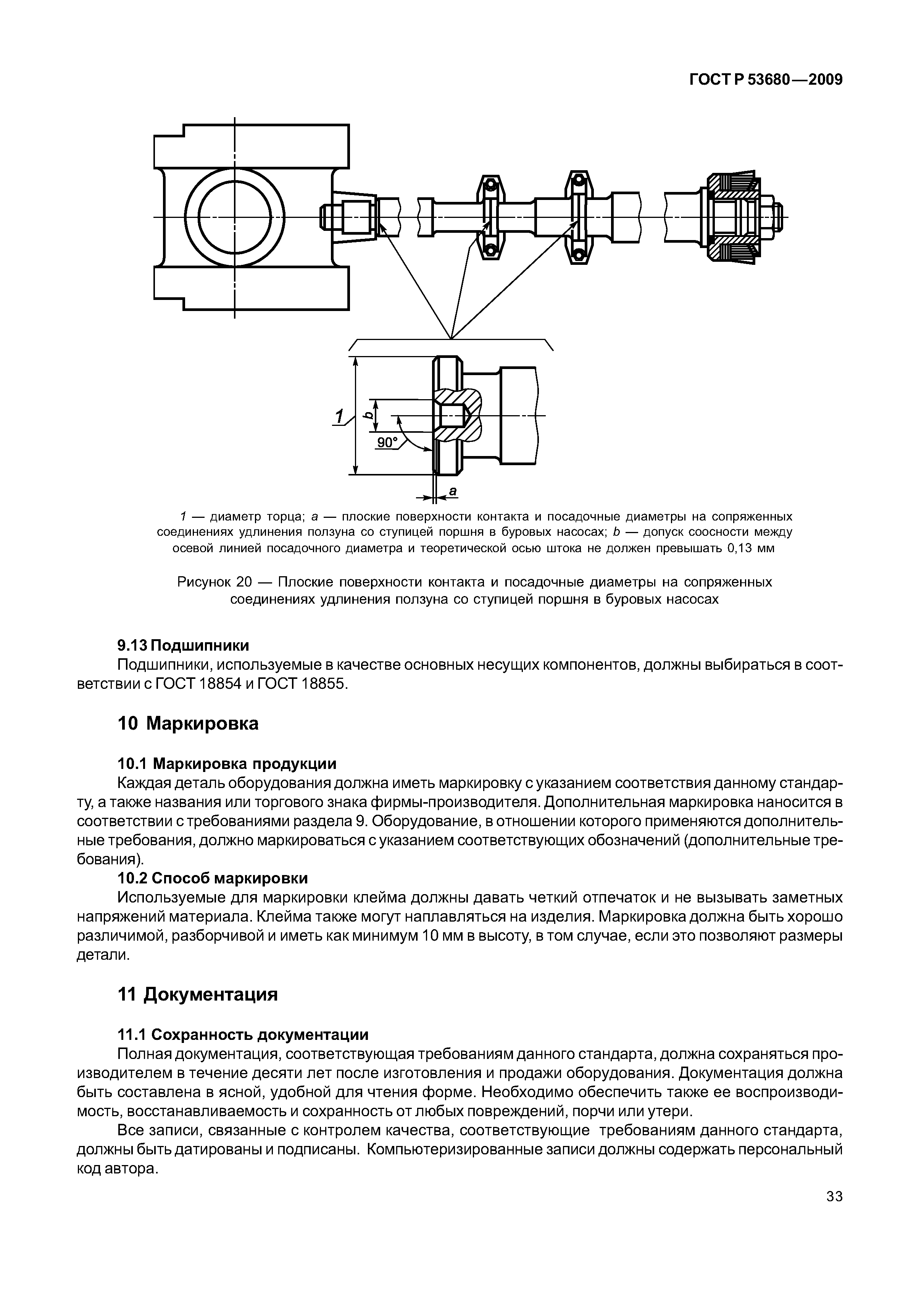 ГОСТ Р 53680—2009

1

b

90°

a

1 — диаметр торца; a — плоские поверхности контакта и посадочные диаметры на сопряженных соединениях удлинения ползуна со ступицей поршня в буровых насосах; b — допуск соосности между осевой линией посадочного диаметра и теоретической осью штока не должен превышать 0,13 мм

Рисунок 20 — Плоские поверхности контакта и посадочные диаметры на сопряженных соединениях удлинения ползуна со ступицей поршня в буровых насосах

9.13 Подшипники

Подшипники, используемые в качестве основных несущих компонентов, должны выбираться в соответствии с ГОСТ 18854 и ГОСТ 18855.

10 Маркировка

10.1 Маркировка продукции

Каждая деталь оборудования должна иметь маркировку с указанием соответствия данному стандарту, а также названия или торгового знака фирмы-производителя. Дополнительная маркировка наносится в соответствии с требованиями раздела 9. Оборудование, в отношении которого применяются дополнительные требования, должно маркироваться с указанием соответствующих обозначений (дополнительные требования).

10.2 Способ маркировки

Используемые для маркировки клейма должны давать четкий отпечаток и не вызывать заметных напряжений материала. Клейма также могут наплавляться на изделия. Маркировка должна быть хорошо различимой, разборчивой и иметь как минимум 10 мм в высоту, в том случае, если это позволяют размеры детали.

11 Документация

11.1 Сохранность документации

Полная документация, соответствующая требованиям данного стандарта, должна сохраняться производителем в течение десяти лет после изготовления и продажи оборудования. Документация должна быть составлена в ясной, удобной для чтения форме. Необходимо обеспечить также ее воспроизводимость, восстанавливаемость и сохранность от любых повреждений, порчи или утери.

Все записи, связанные с контролем качества, соответствующие требованиям данного стандарта, должны быть датированы и подписаны. Компьютеризированные записи должны содержать персональный код автора.

33