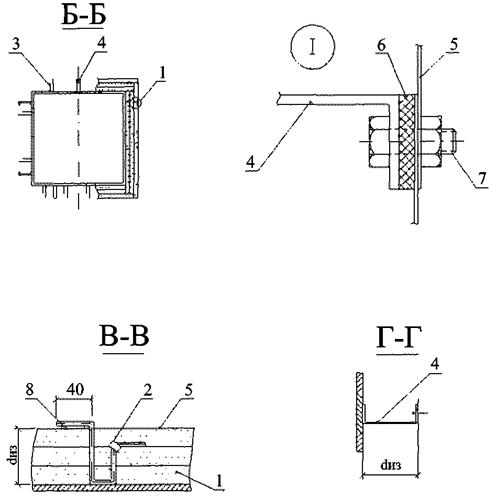 Б-Б

3
4
1

I

6
5
4
7

В-В

8
40
2
5
dиз
1

Г-Г

4
dиз