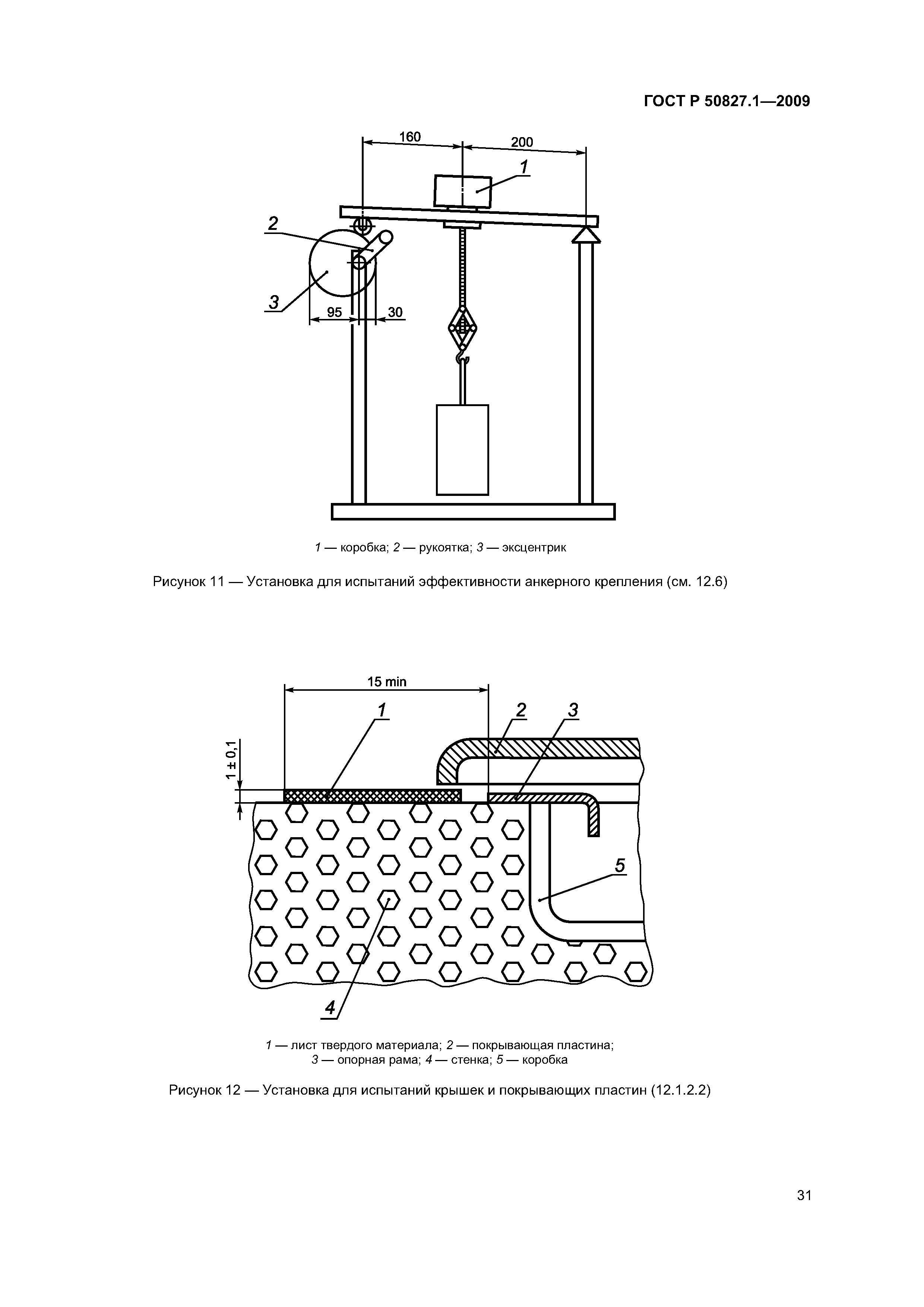 ГОСТ Р 50827.1—2009

160

200

1

2

3

95

30

1 — коробка; 2 — рукоятка; 3 — эксцентрик

Рисунок 11 — Установка для испытаний эффективности анкерного крепления (см. 12.6)

15 min

1

2

3

1 ± 0,1

5

4

1 — лист твердого материала; 2 — покрывающая пластина; 3 — опорная рама; 4 — стенка; 5 — коробка

Рисунок 12 — Установка для испытаний крышек и покрывающих пластин (12.1.2.2)

31