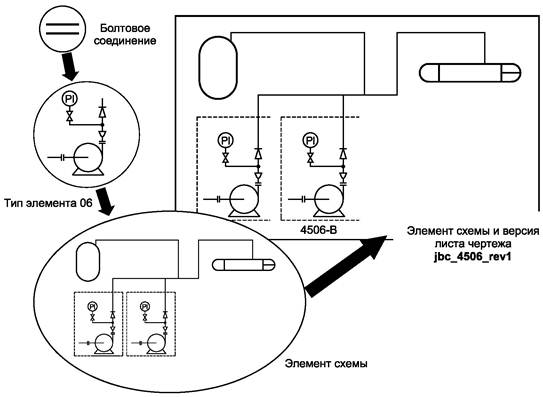 Болтовое соединение

PI

Тип элемента 06

PI

PI

4506-B

Элемент схемы и версия листа чертежа
jbc_4506_rev1

PI

PI

Элемент схемы