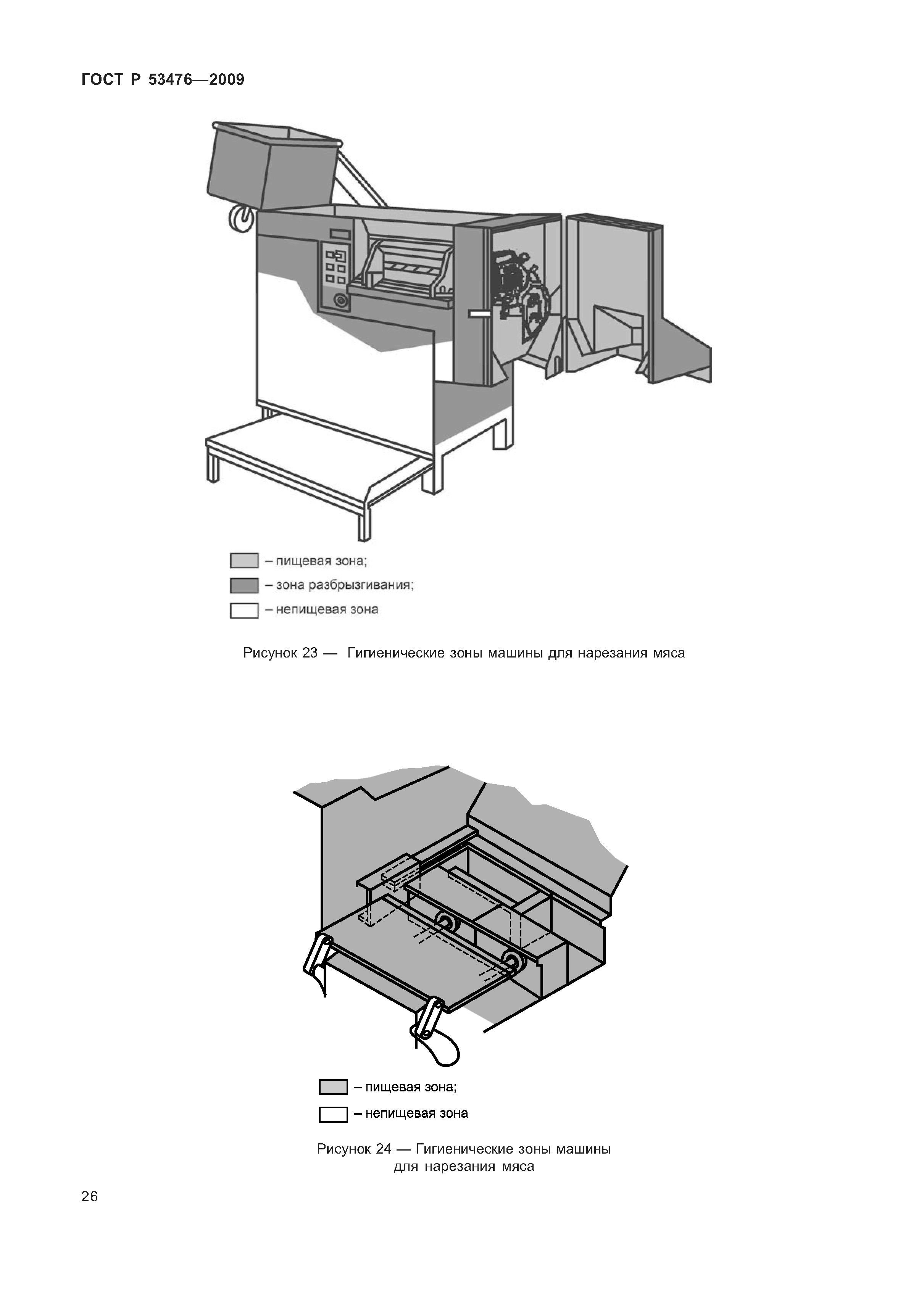 ГОСТ Р 53476—2009

– пищевая зона;

– зона разбрызгивания;

– непищевая зона

Рисунок 23 — Гигиенические зоны машины для нарезания мяса

– пищевая зона;

– непищевая зона

Рисунок 24 — Гигиенические зоны машины для нарезания мяса

26