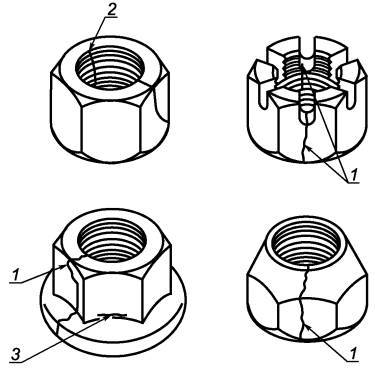 2

1

1

3

1