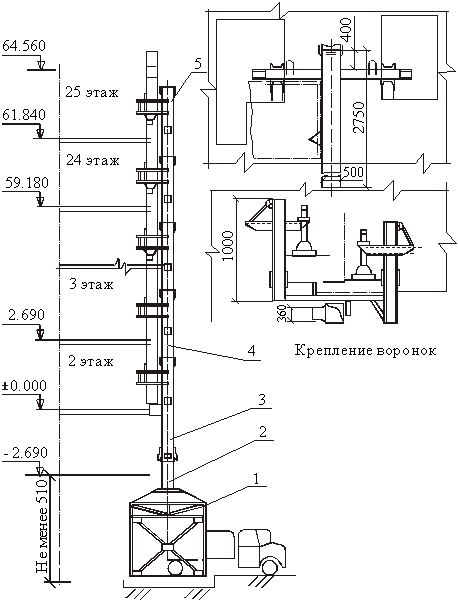 64.560
25 этаж
61.840
24 этаж
59.180
3 этаж
2.690
2 этаж
±0.000
- 2.690
Не менее 510
5
4
3
2
1
400
2750
500
1000
360
Крепление воронок