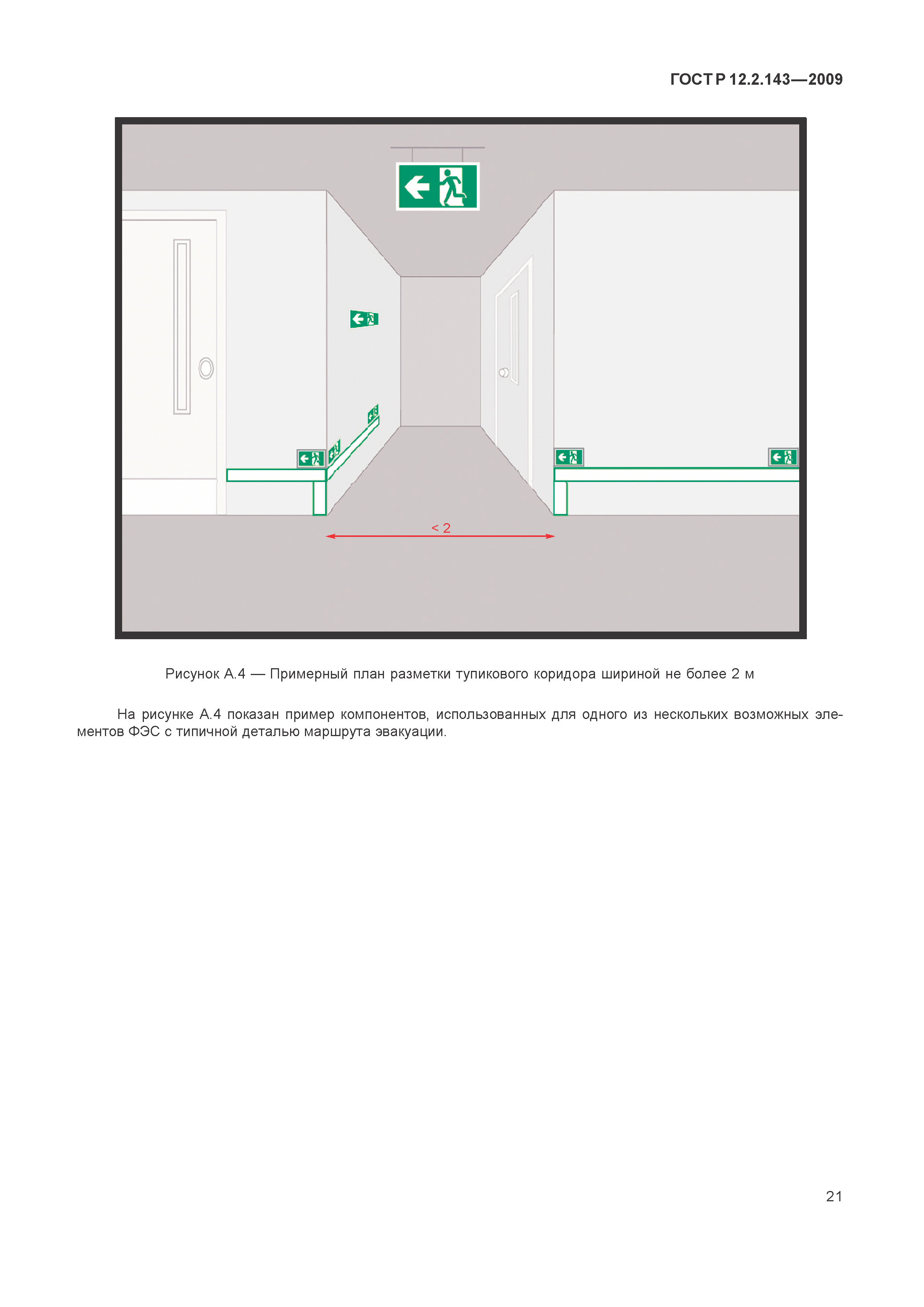 ГОСТ Р 12.2.143—2009

< 2

Рисунок А.4 — Примерный план разметки тупикового коридора шириной не более 2 м

На рисунке А.4 показан пример компонентов, использованных для одного из нескольких возможных элементов ФЭС с типичной деталью маршрута эвакуации.

21