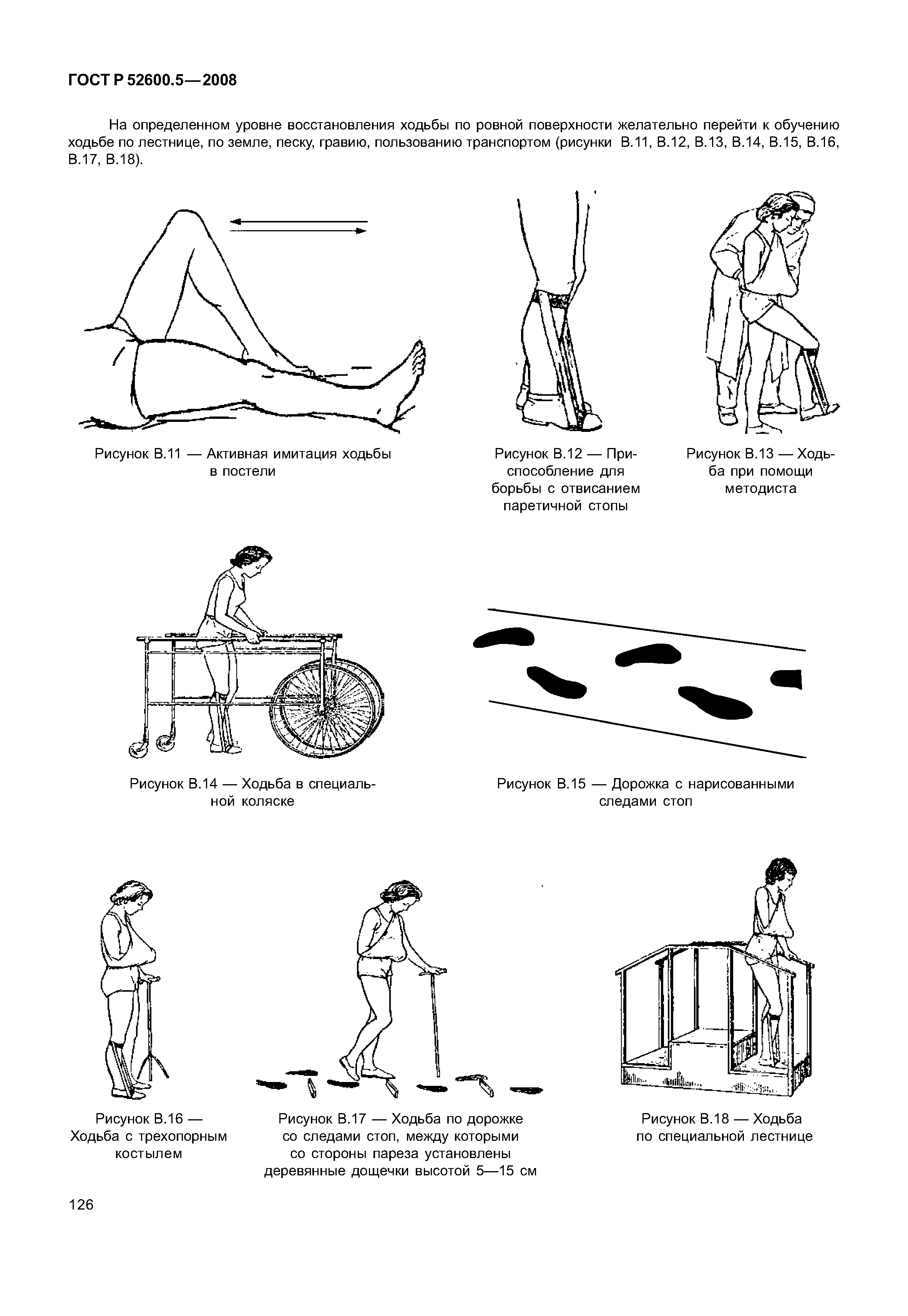 ГОСТ Р 52600.5—2008

На определенном уровне восстановления ходьбы по ровной поверхности желательно перейти к обучению ходьбе по лестнице, по земле, песку, гравию, пользованию транспортом (рисунки В.11, В.12, В.13, В.14, В.15, В.16, В.17, В.18).

Рисунок В.11 — Активная имитация ходьбы в постели

Рисунок В.12 — Приспособление для борьбы с отвисанием паретичной стопы

Рисунок В.13 — Ходьба при помощи методиста

Рисунок В.14 — Ходьба в специальной коляске

Рисунок В.15 — Дорожка с нарисованными следами стоп

Рисунок В.16 — Ходьба с трехопорным костылем

Рисунок В.17 — Ходьба по дорожке со следами стоп, между которыми со стороны пареза установлены деревянные дощечки высотой 5—15 см

Рисунок В.18 — Ходьба по специальной лестнице

126