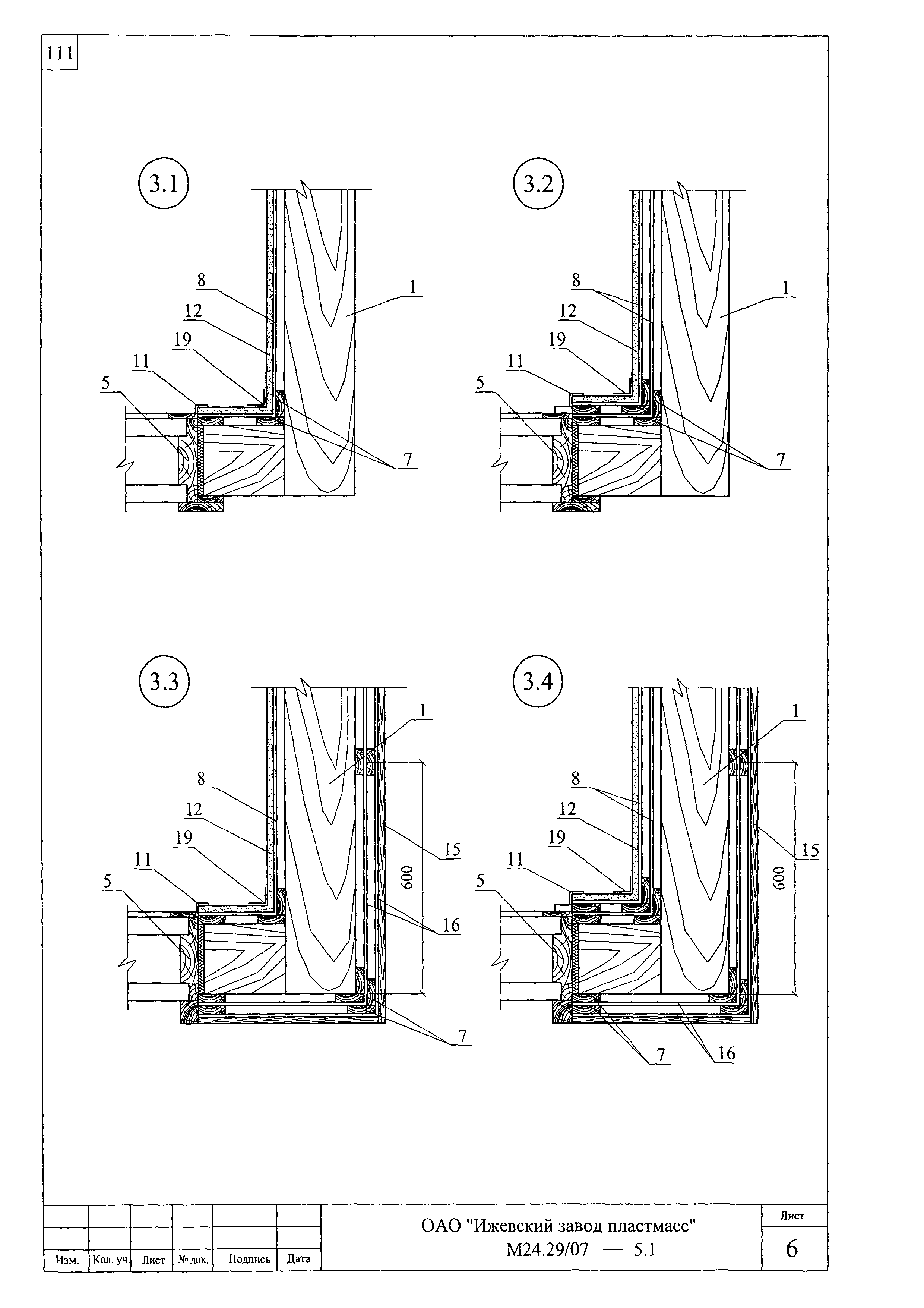 111

3.1

8
12
19
11
5
1
7

3.2

8
12
19
11
5
1
7

3.3

8
12
19
11
5
1
15
600
16
7

3.4

8
12
19
11
5
1
15
600
7
16

| Изм. | Кол. уч. | Лист | № док. | Подпись | Дата |
|---|---|---|---|---|---|

ОАО "Ижевский завод пластмасс"
М24.29/07 — 5.1

Лист
6