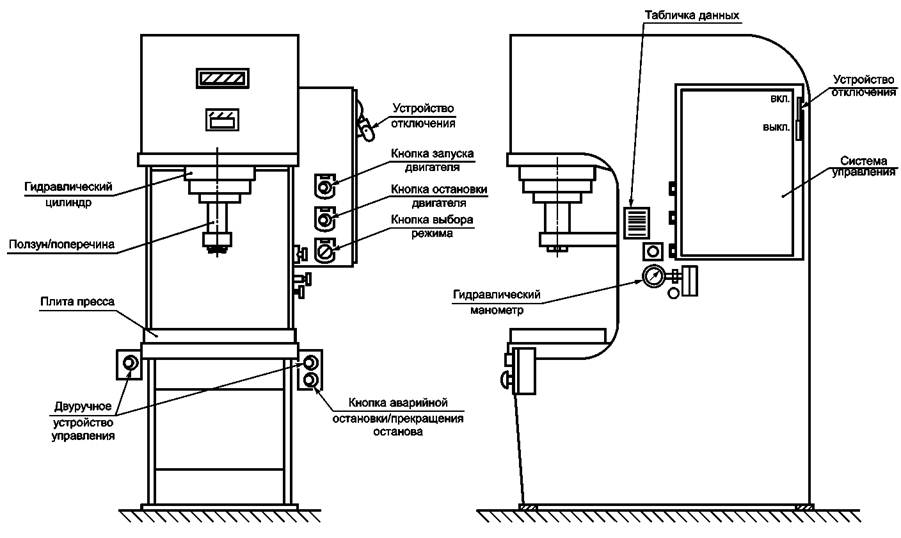 Устройство отключения

Кнопка запуска двигателя

Кнопка остановки двигателя

Кнопка выбора режима

Гидравлический цилиндр

Ползун/поперечина

Плита пресса

Двуручное устройство управления

Кнопка аварийной остановки/прекращения останова

Табличка данных

вкл.

выкл.

Устройство отключения

Система управления

Гидравлический манометр