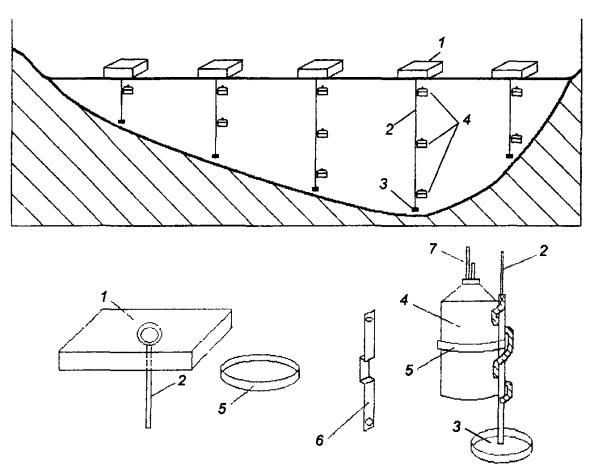 1
2
4
3
7
2
1
4
5
2
5
6
3