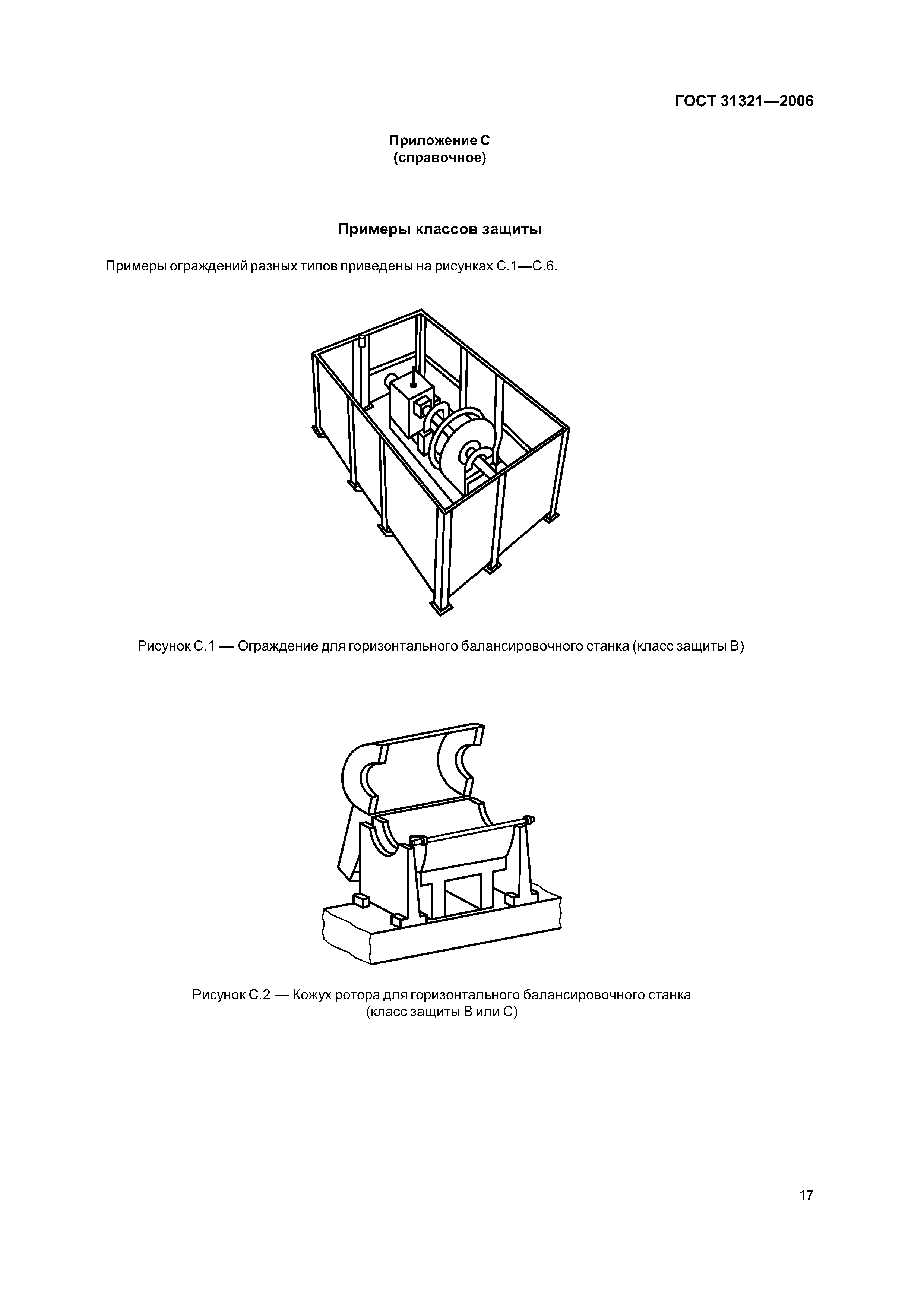 ГОСТ 31321—2006

Приложение С
(справочное)

Примеры классов защиты

Примеры ограждений разных типов приведены на рисунках С.1—С.6.

Рисунок С.1 — Ограждение для горизонтального балансировочного станка (класс защиты В)

Рисунок С.2 — Кожух ротора для горизонтального балансировочного станка (класс защиты В или С)

17