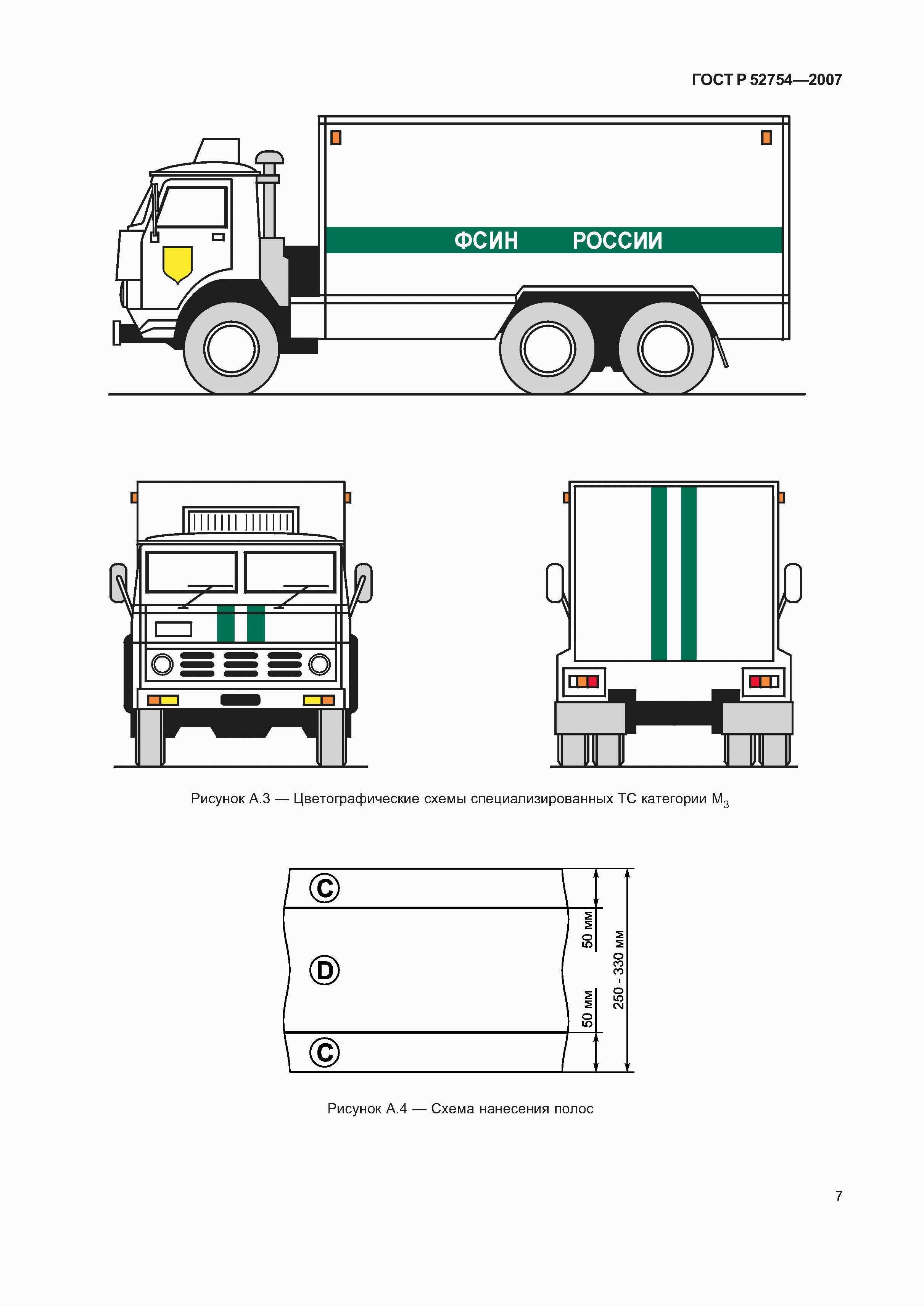 ГОСТ Р 52754—2007

ФСИН РОССИИ

Рисунок А.3 — Цветографические схемы специализированных ТС категории $M_3$

C

D

C

50 мм

50 мм

250 - 330 мм

Рисунок А.4 — Схема нанесения полос

7