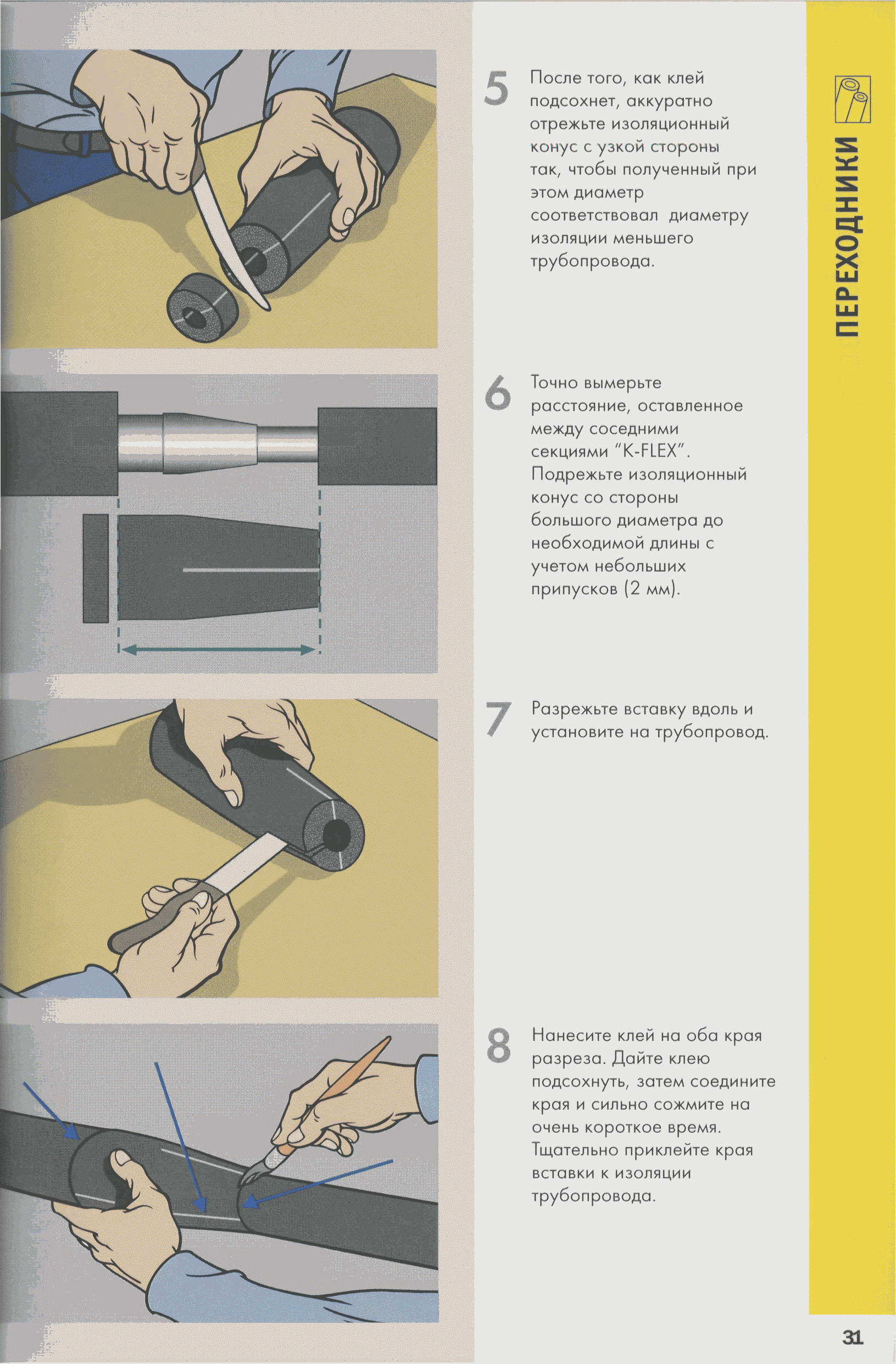 5 После того, как клей подсохнет, аккуратно отрежьте изоляционный конус с узкой стороны так, чтобы полученный при этом диаметр соответствовал диаметру изоляции меньшего трубопровода.

6 Точно вымерьте расстояние, оставленное между соседними секциями "K-FLEX". Подрежьте изоляционный конус со стороны большого диаметра до необходимой длины с учетом небольших припусков (2 мм).

7 Разрежьте вставку вдоль и установите на трубопровод.

8 Нанесите клей на оба края разреза. Дайте клею подсохнуть, затем соедините края и сильно сожмите на очень короткое время. Тщательно приклейте края вставки к изоляции трубопровода.

ПЕРЕХОДНИКИ

31