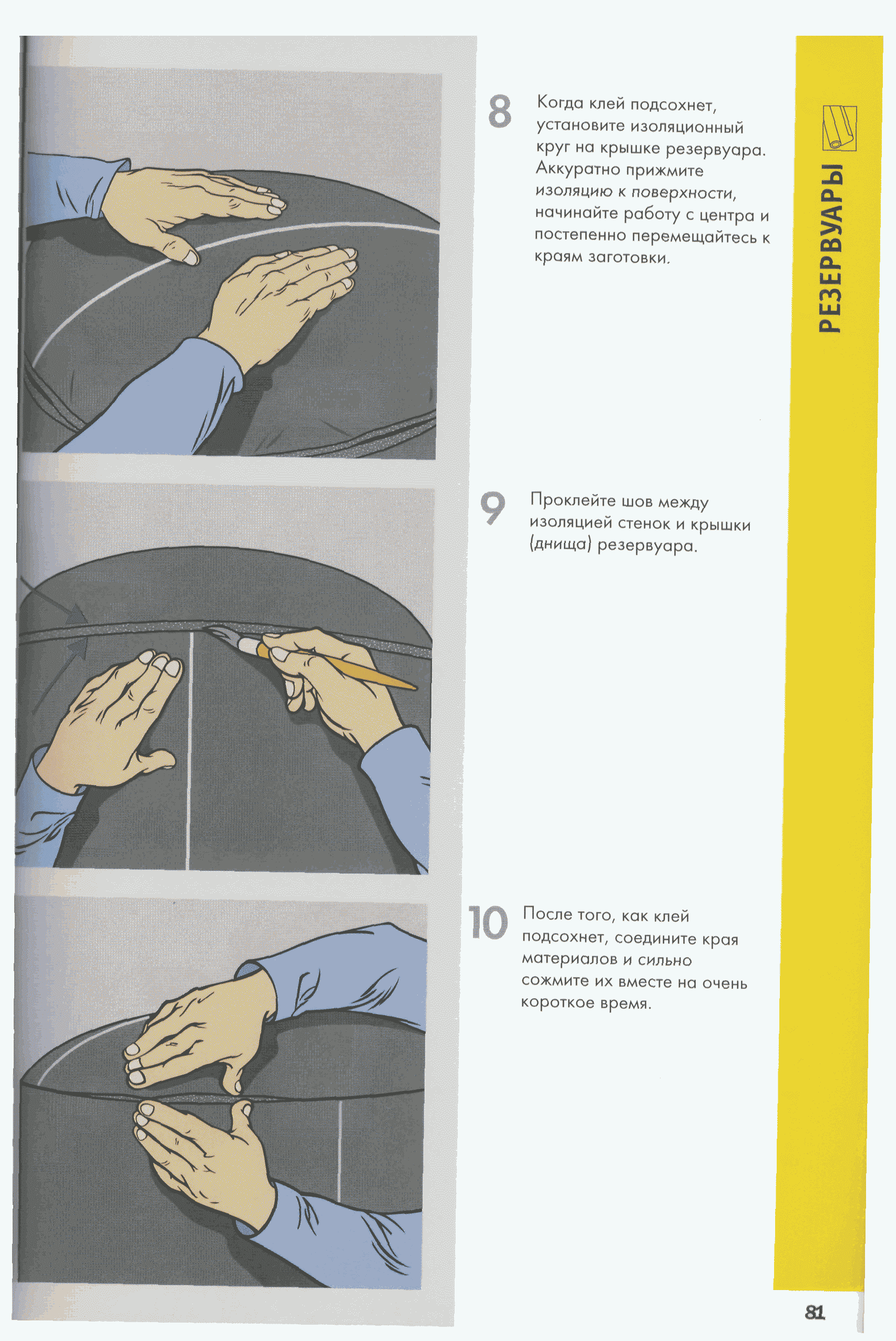 8 Когда клей подсохнет, установите изоляционный круг на крышке резервуара. Аккуратно прижмите изоляцию к поверхности, начинайте работу с центра и постепенно перемещайтесь к краям заготовки.

9 Проклейте шов между изоляцией стенок и крышки (днища) резервуара.

10 После того, как клей подсохнет, соедините края материалов и сильно сожмите их вместе на очень короткое время.

РЕЗЕРВУАРЫ

81