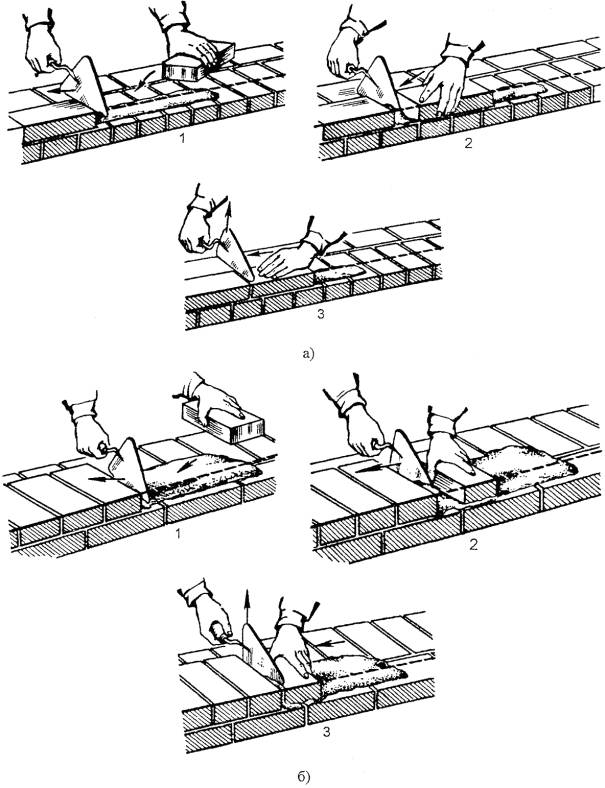 1

2

3

а)

1

2

3

б)