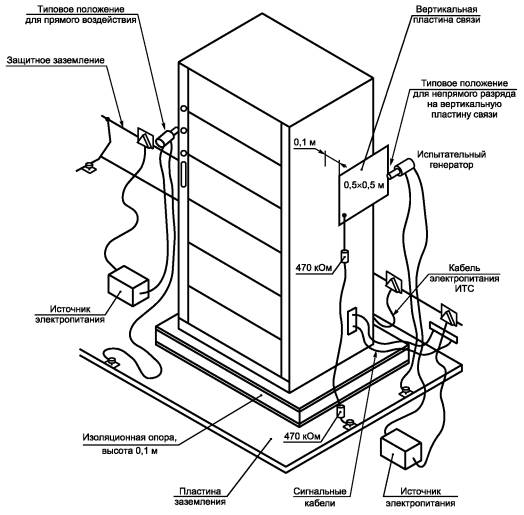 Типовое положение для прямого воздействия

Защитное заземление

Вертикальная пластина связи

Типовое положение для непрямого разряда на вертикальную пластину связи

0,1 м

Испытательный генератор

0,5×0,5 м

470 кОм

Кабель электропитания ИТС

Источник электропитания

Изоляционная опора, высота 0,1 м

470 кОм

Пластина заземления

Сигнальные кабели

Источник электропитания