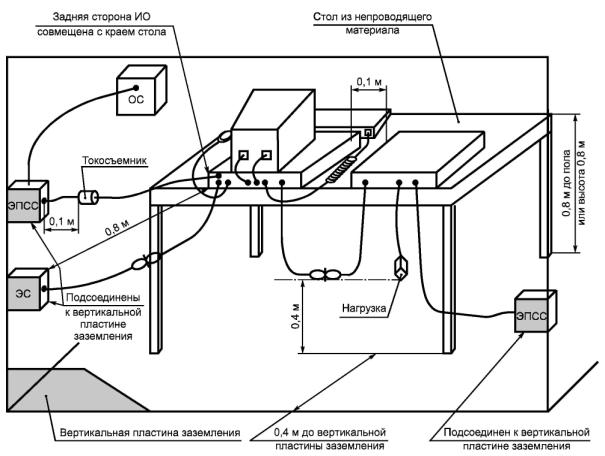 Задняя сторона ИО совмещена с краем стола

Стол из непроводящего материала

ОС

0,1 м

Токосъемник

ЭПСС

0,1 м

0,8 м

0,8 м до пола или высота 0,8 м

ЭС

Подсоединены к вертикальной пластине заземления

0,4 м

Нагрузка

ЭПСС

Вертикальная пластина заземления

0,4 м до вертикальной пластины заземления

Подсоединен к вертикальной пластине заземления