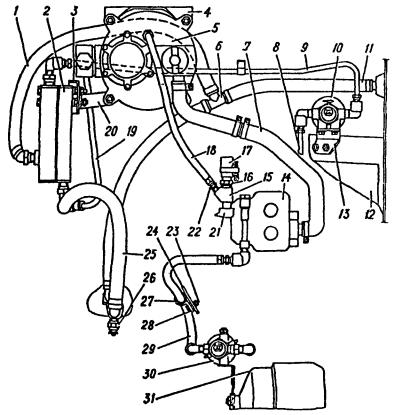 1 2 3 4 5 6 7 8 9 10 11 20 19 18 17 16 15 14 13 12 22 21 24 23 25 26 27 28 29 30 31