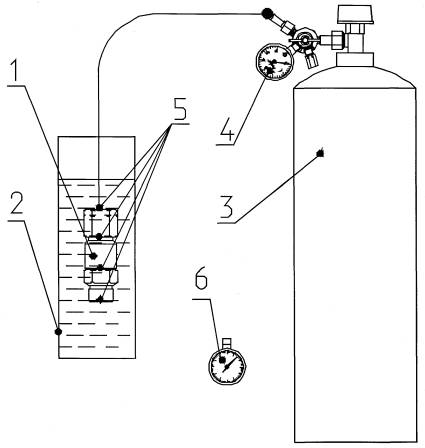 1
5
4
2
3
6