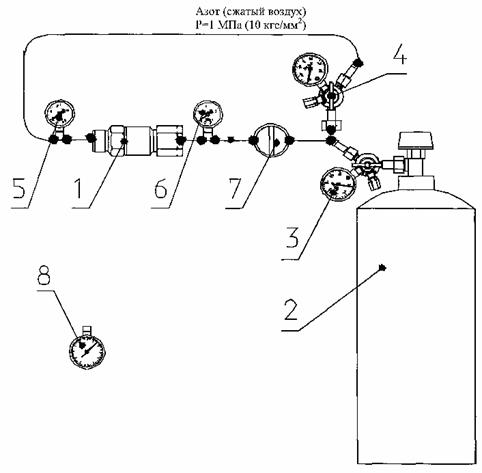 Азот (сжатый воздух)
P=1 МПа (10 кгс/мм$^2$)

4

5

1

6

7

3

8

2