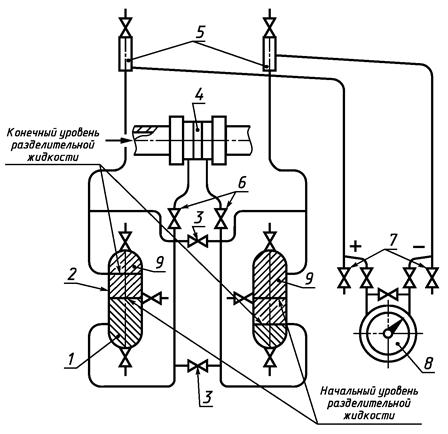 5
4
Конечный уровень разделительной жидкости
6
3
+
7
−
9
2
9
1
8
3
Начальный уровень разделительной жидкости