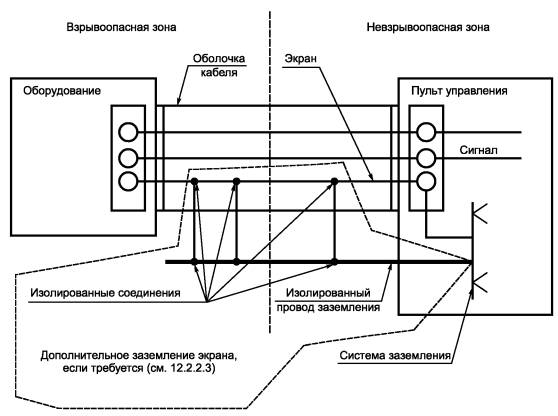 Взрывоопасная зона

Невзрывоопасная зона

Оболочка кабеля

Экран

Оборудование

Пульт управления

Сигнал

Изолированные соединения

Изолированный провод заземления

Дополнительное заземление экрана, если требуется (см. 12.2.2.3)

Система заземления