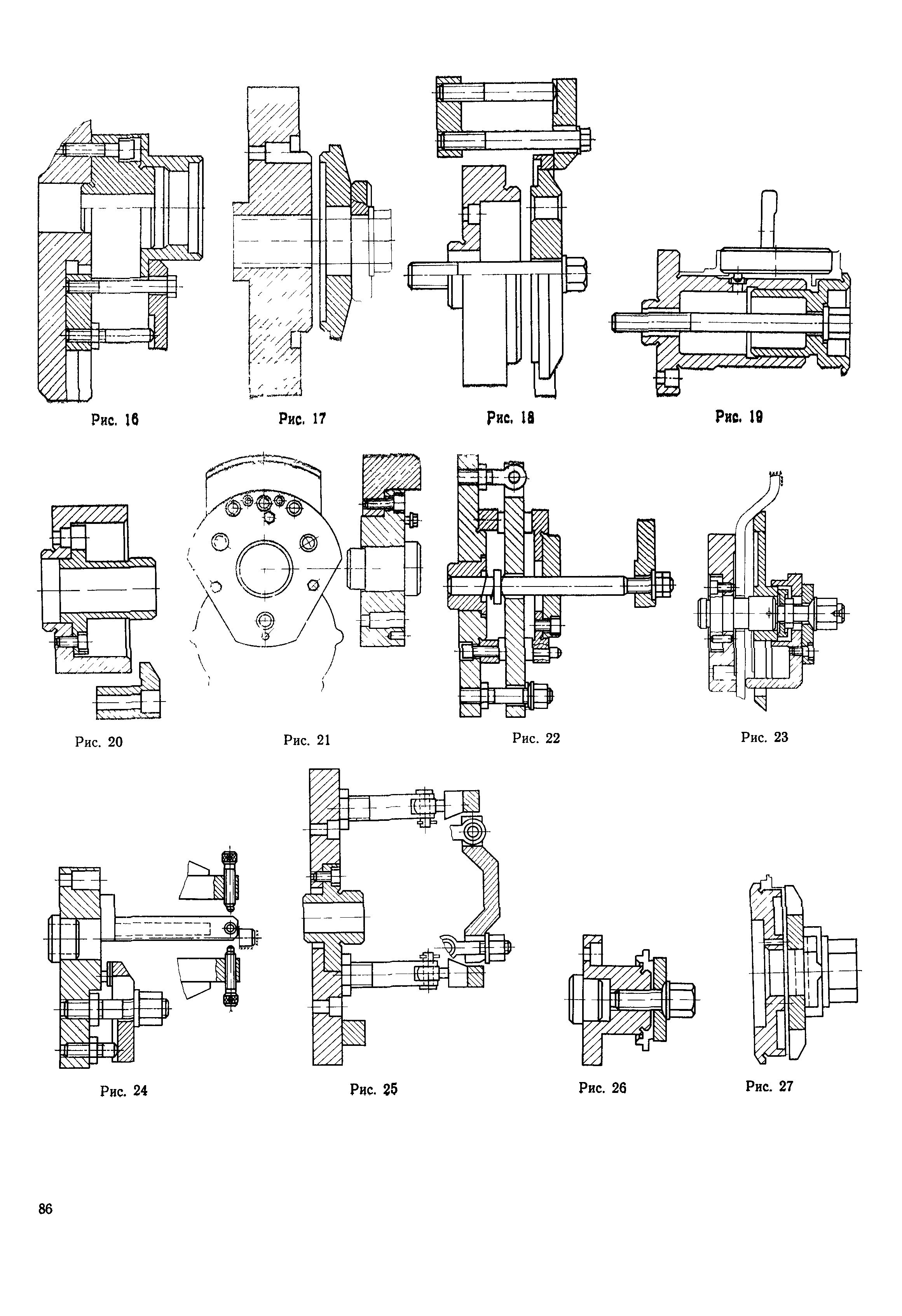 Рис. 16

Рис. 17

Рис. 18

Рис. 19

Рис. 20

Рис. 21

Рис. 22

Рис. 23

Рис. 24

Рис. 25

Рис. 26

Рис. 27

86