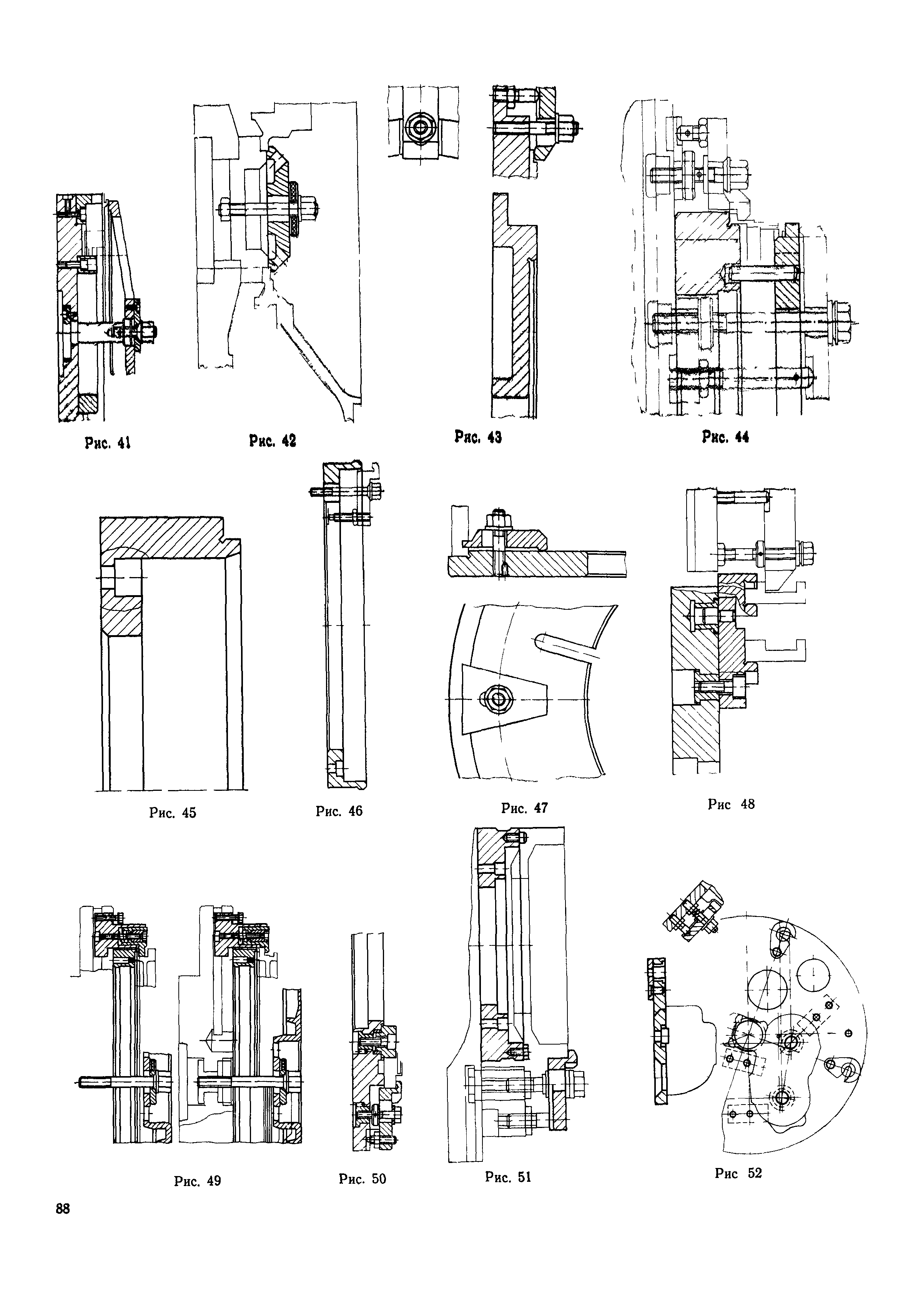 Рис. 41

Рис. 42

Рис. 43

Рис. 44

Рис. 45

Рис. 46

Рис. 47

Рис 48

Рис. 49

Рис. 50

Рис. 51

Рис 52

88