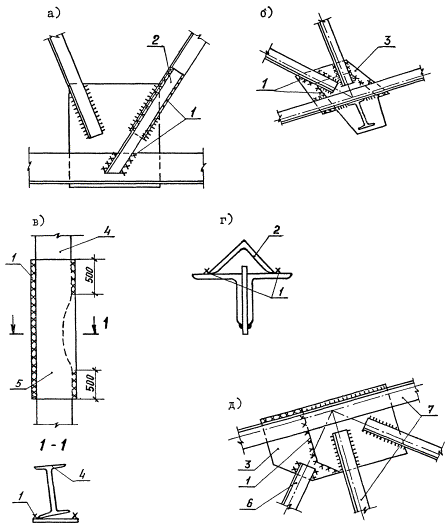 а)

2

1

б)

3

1

в)

4

1

500

1

5

500

1 - 1

4

1

г)

2

1

д)

7

3

1

6