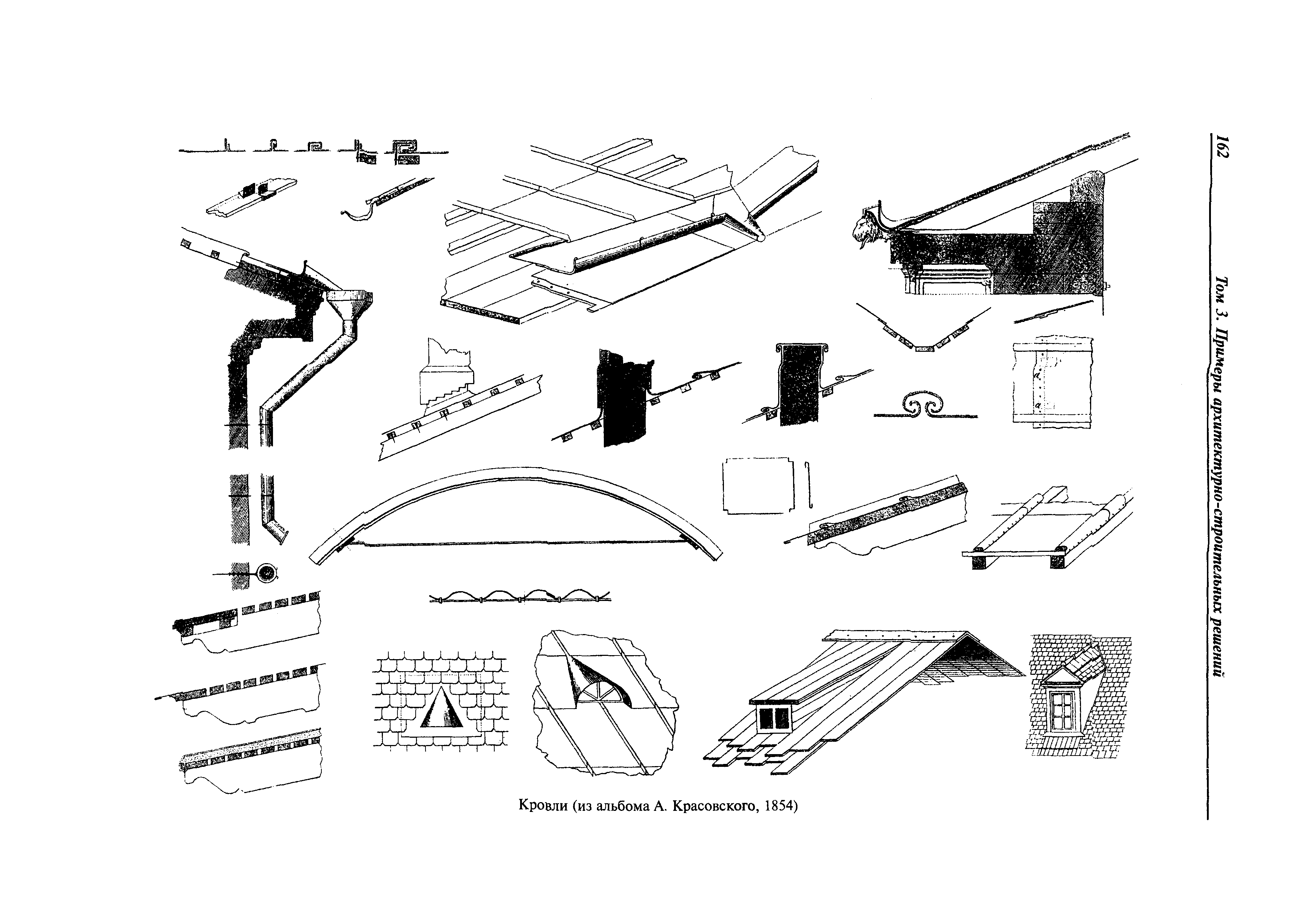 162

Том 3. Примеры архитектурно-строительных решений

a

a

Кровли (из альбома А. Красовского, 1854)