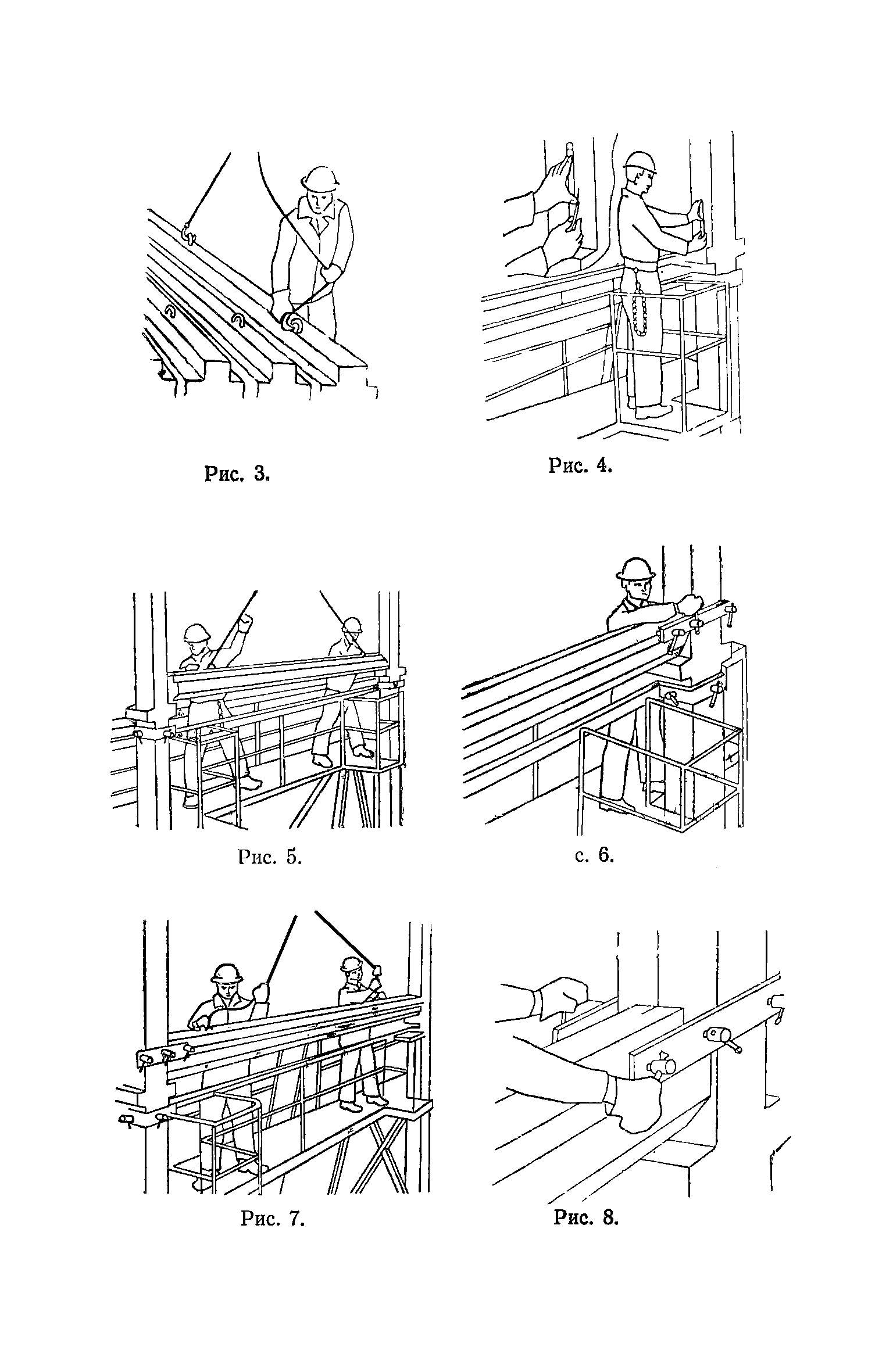 Рис. 3.

Рис. 4.

Рис. 5.

с. 6.

Рис. 7.

Рис. 8.