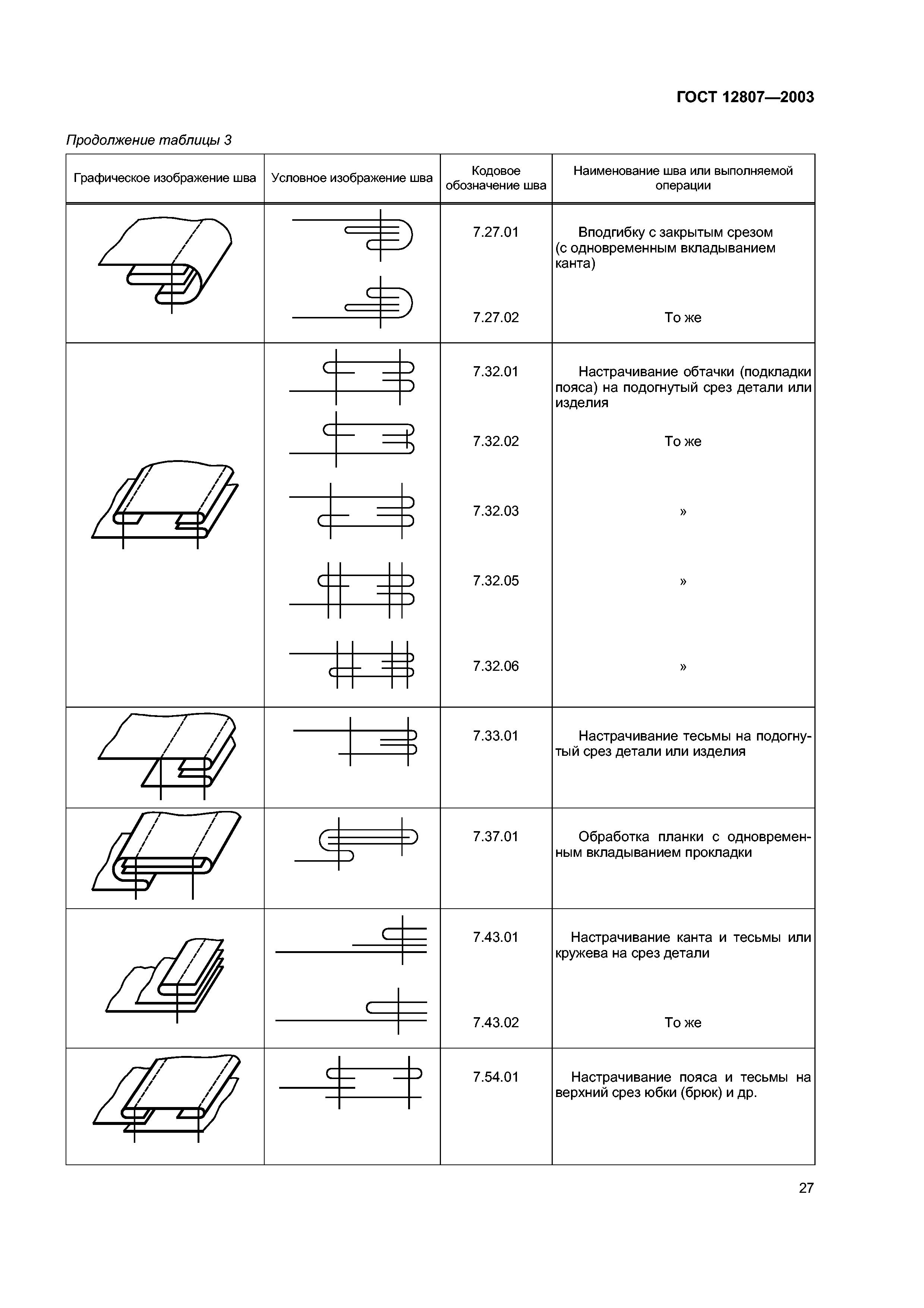 ГОСТ 12807—2003

Продолжение таблицы 3

| Графическое изображение шва | Условное изображение шва | Кодовое обозначение шва | Наименование шва или выполняемой операции |
|---|---|---|---|
| | | 7.27.01 | Вподгибку с закрытым срезом (с одновременным вкладыванием канта) |
| | | 7.27.02 | То же |
| | | 7.32.01 | Настрачивание обтачки (подкладки пояса) на подогнутый срез детали или изделия |
| | | 7.32.02 | То же |
| | | 7.32.03 | » |
| | | 7.32.05 | » |
| | | 7.32.06 | » |
| | | 7.33.01 | Настрачивание тесьмы на подогнутый срез детали или изделия |
| | | 7.37.01 | Обработка планки с одновременным вкладыванием прокладки |
| | | 7.43.01 | Настрачивание канта и тесьмы или кружева на срез детали |
| | | 7.43.02 | То же |
| | | 7.54.01 | Настрачивание пояса и тесьмы на верхний срез юбки (брюк) и др. |

27