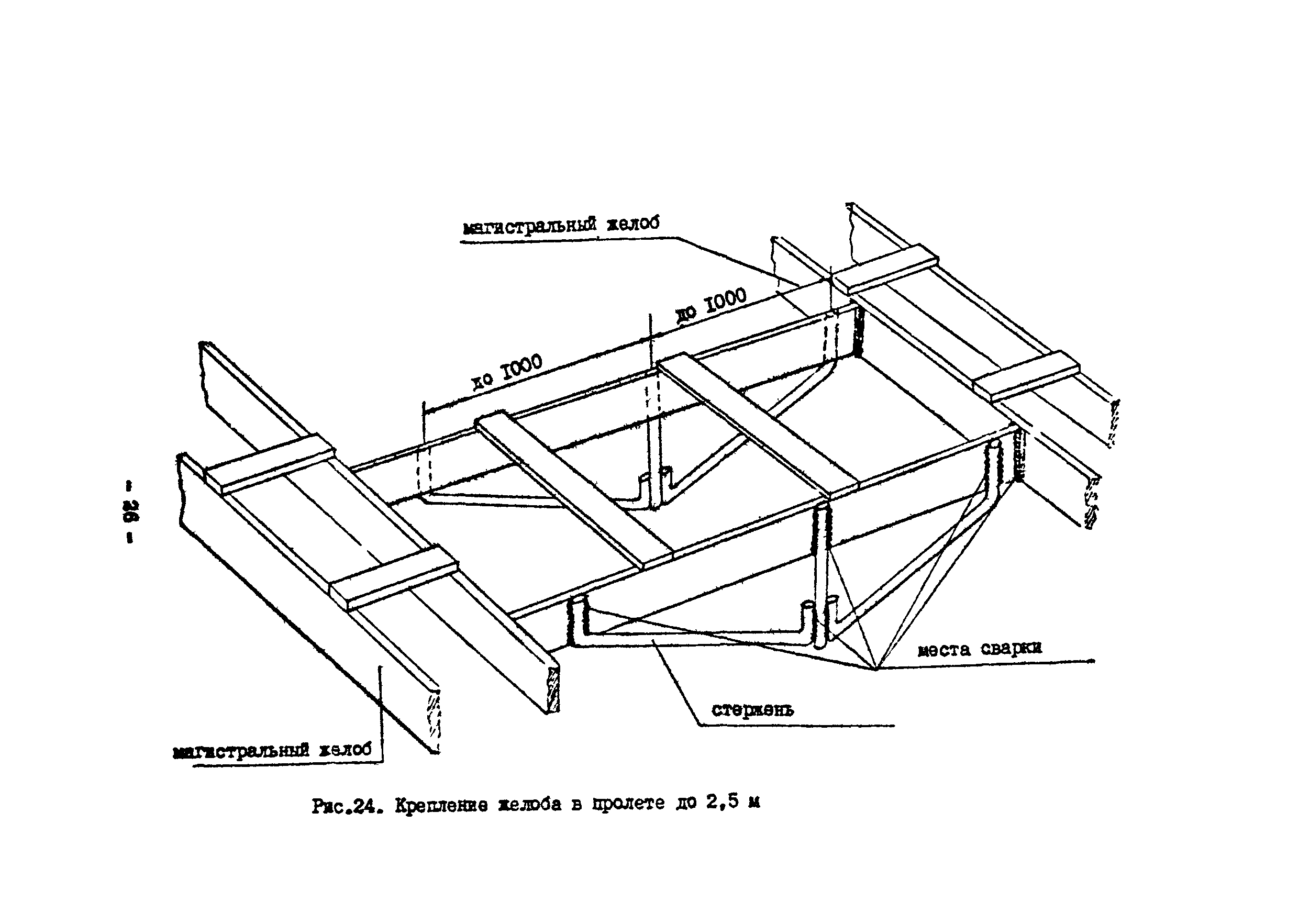 - 36 -

магистральный желоб

до 1000

до 1000

места сварки

стержень

магистральный желоб

Рис.24. Крепление желоба в пролете до 2,5 м