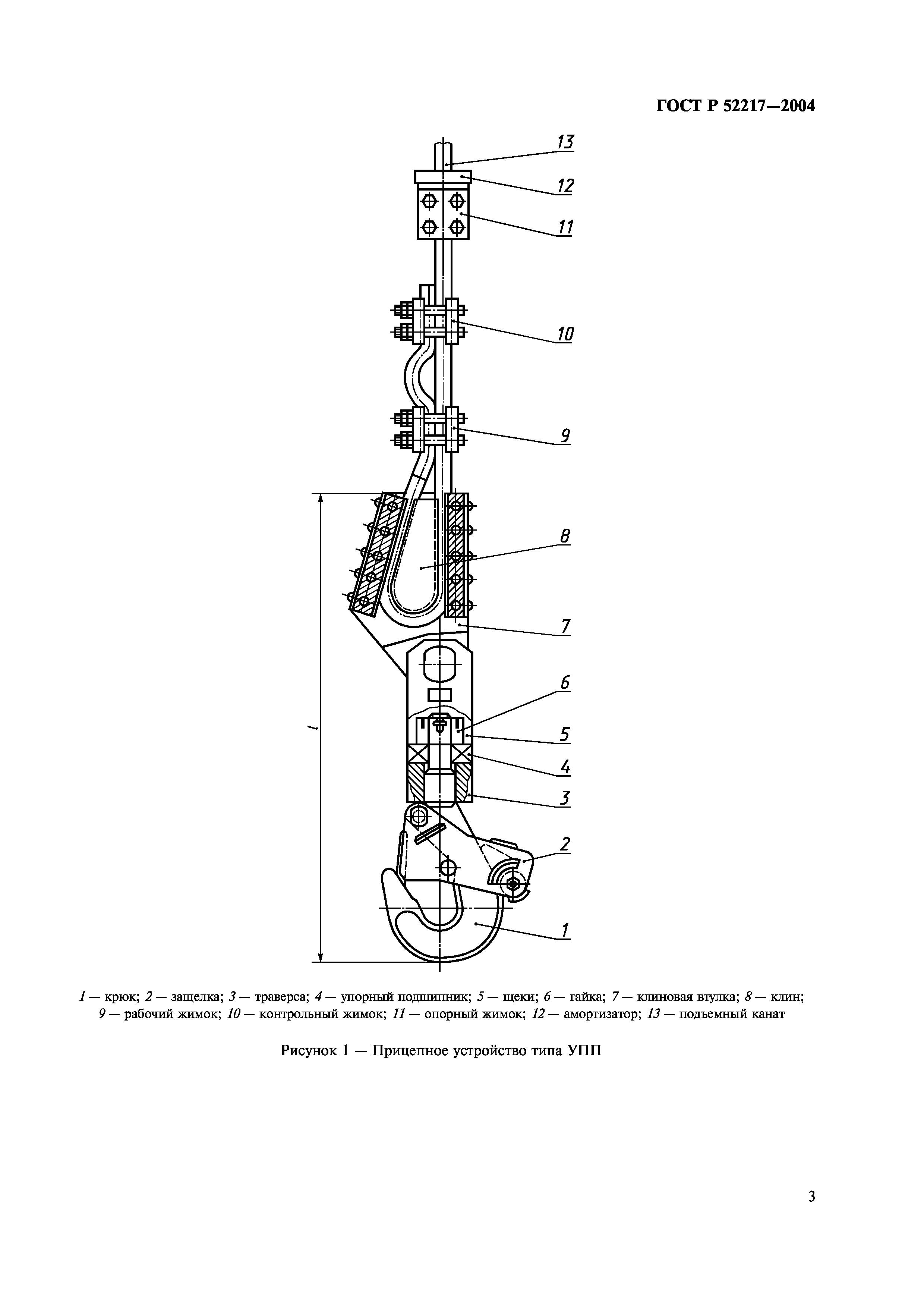 ГОСТ Р 52217—2004

13
12
11
10
9
8
7
6
5
4
3
2
1
l

1 — крюк; 2 — защелка; 3 — траверса; 4 — упорный подшипник; 5 — щеки; 6 — гайка; 7 — клиновая втулка; 8 — клин; 9 — рабочий жимок; 10 — контрольный жимок; 11 — опорный жимок; 12 — амортизатор; 13 — подъемный канат

Рисунок 1 — Прицепное устройство типа УПП

3