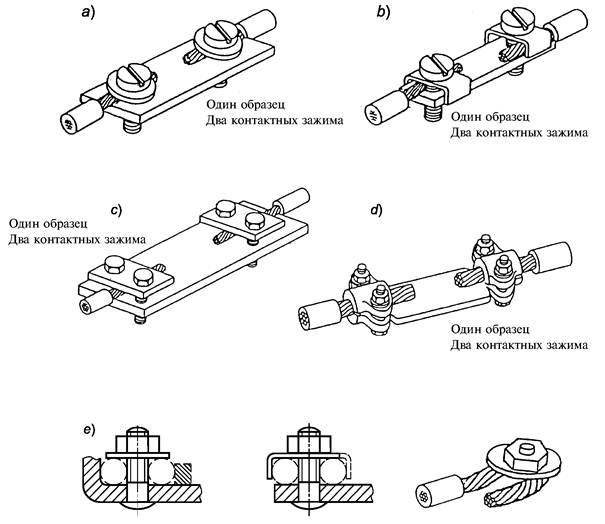 a)

Один образец
Два контактных зажима

b)

Один образец
Два контактных зажима

c)

Один образец
Два контактных зажима

d)

Один образец
Два контактных зажима

e)