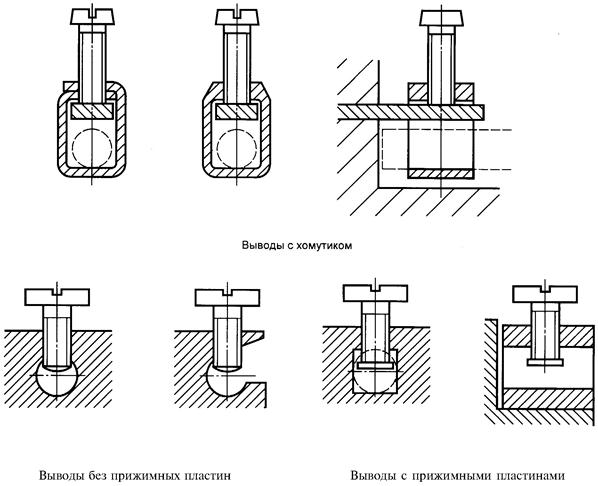 Выводы с хомутиком

Выводы без прижимных пластин

Выводы с прижимными пластинами