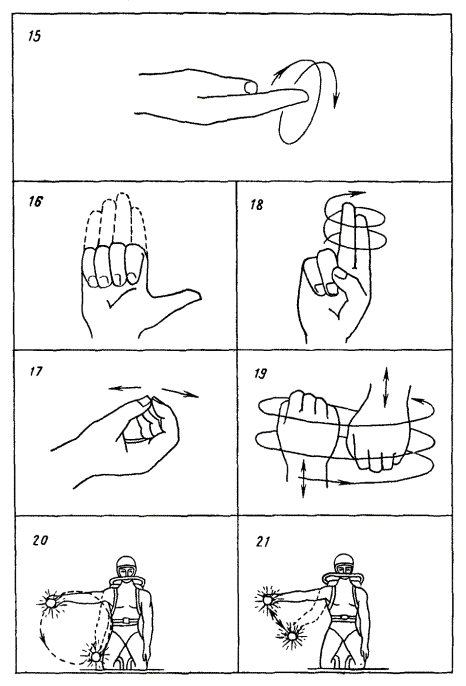 15

16

18

17

19

20

21