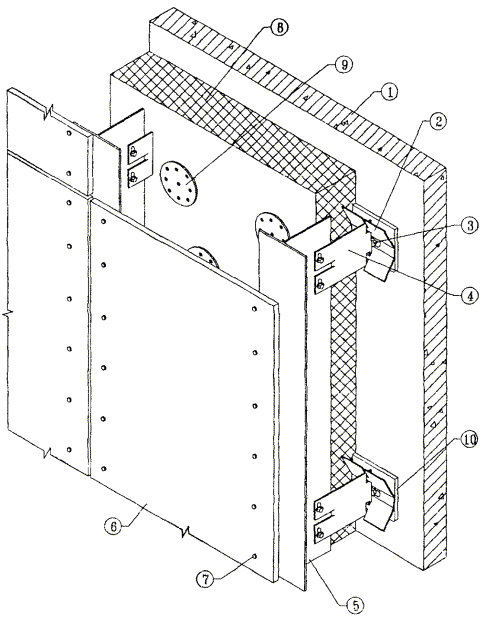 ⑧
⑨
①
②
③
④
⑩
⑥
⑦
⑤