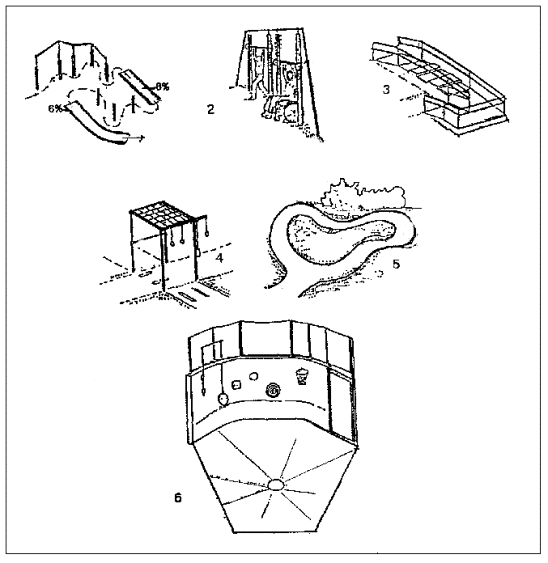 8%
6%
2
3
4
5
6