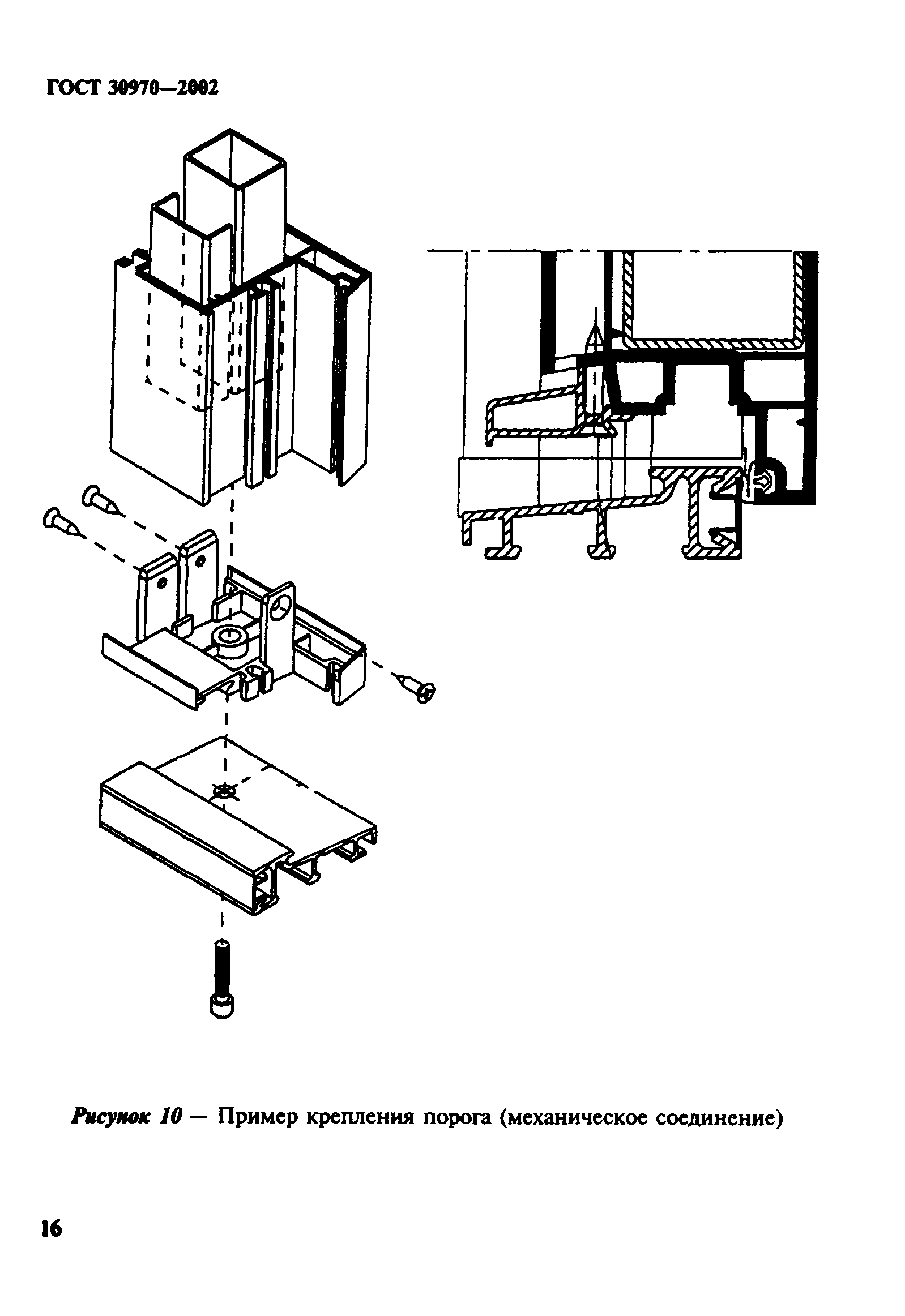 ГОСТ 30970—2002

Рисунок 10 — Пример крепления порога (механическое соединение)

16