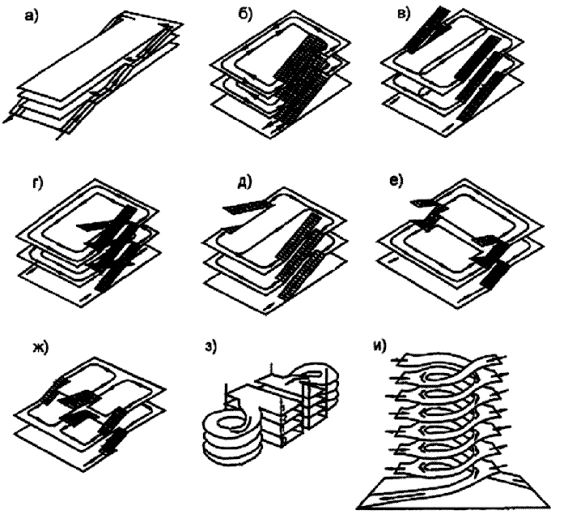 а)

б)

в)

г)

д)

е)

ж)

з)

и)