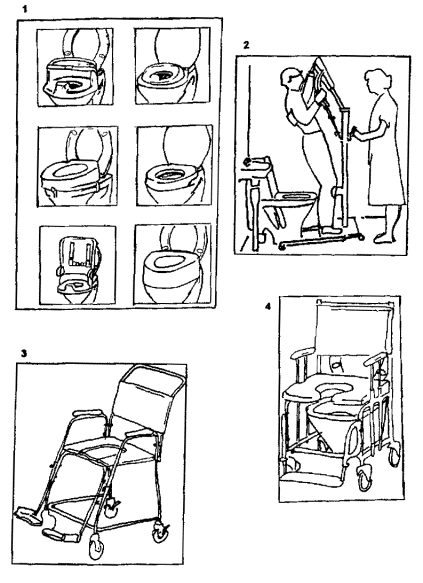 1

2

3

4