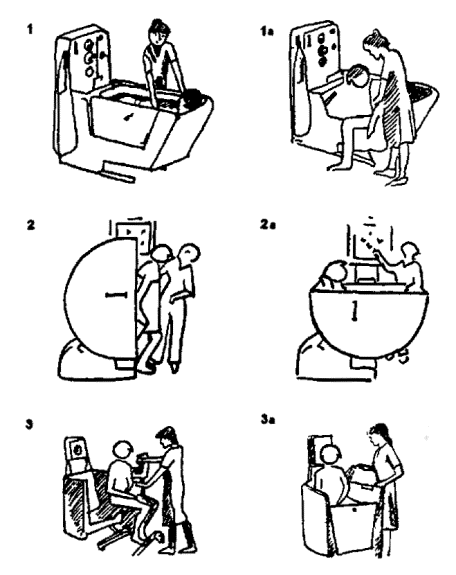 1

1a

2

2a

3

3a